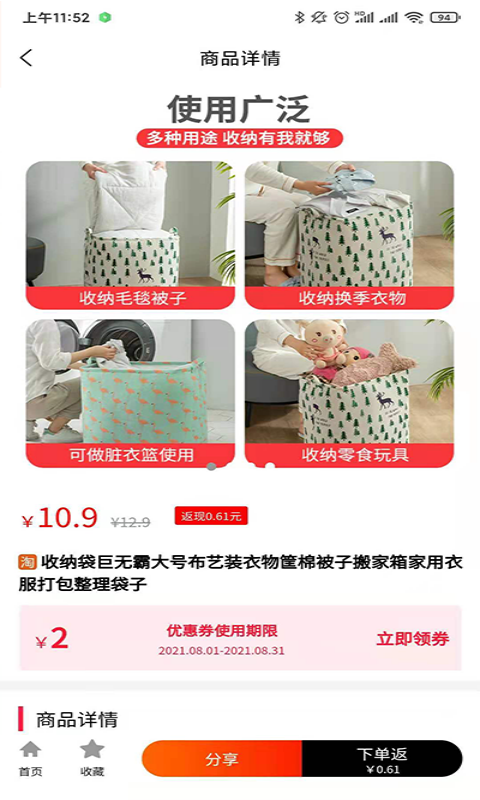 上午11:52 94

商品详情

使用广泛

多种用途 收纳有我就够

收纳毛毯被子

收纳换季衣物

可做脏衣篮使用

收纳零食玩具

￥10.9 ￥12.9 返现0.61元

淘 收纳袋巨无霸大号布艺装衣物筐棉被子搬家箱家用衣服打包整理袋子

￥2 优惠券使用期限 2021.08.01-2021.08.31 立即领券

商品详情

首页 收藏 分享 下单返 ￥0.61